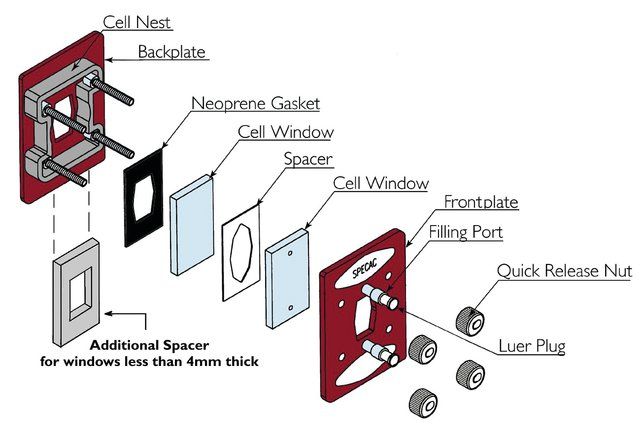 Cell Nest
Backplate
Neoprene Gasket
Cell Window
Spacer
Cell Window
Frontplate
Filling Port
Quick Release Nut
SPECAC
Luer Plug
Additional Spacer
for windows less than 4mm thick